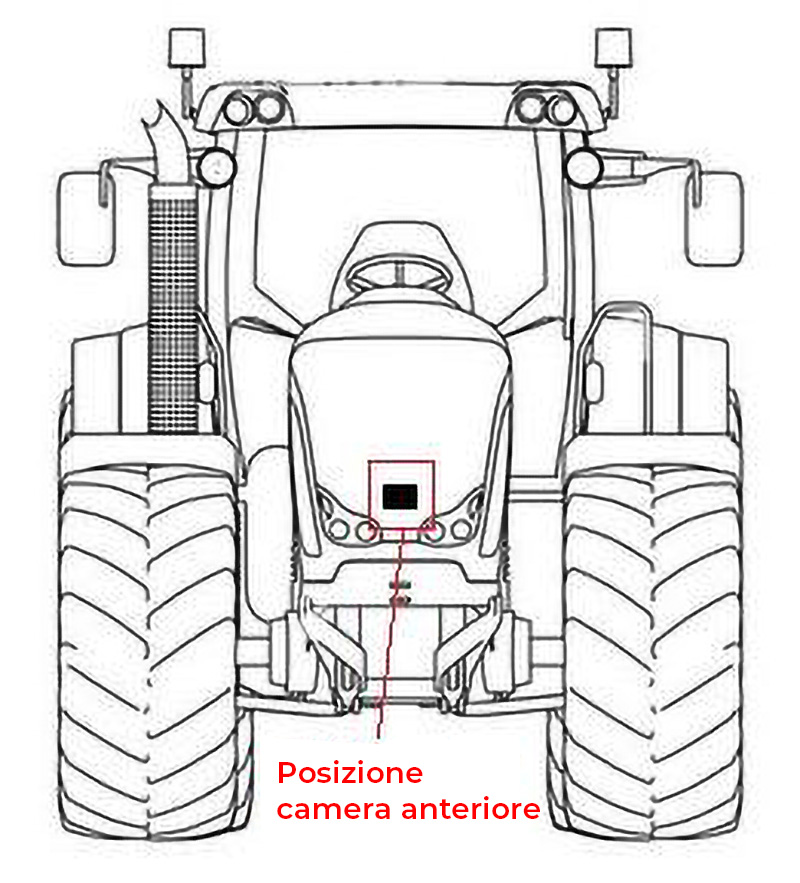 Posizione camera anteriore